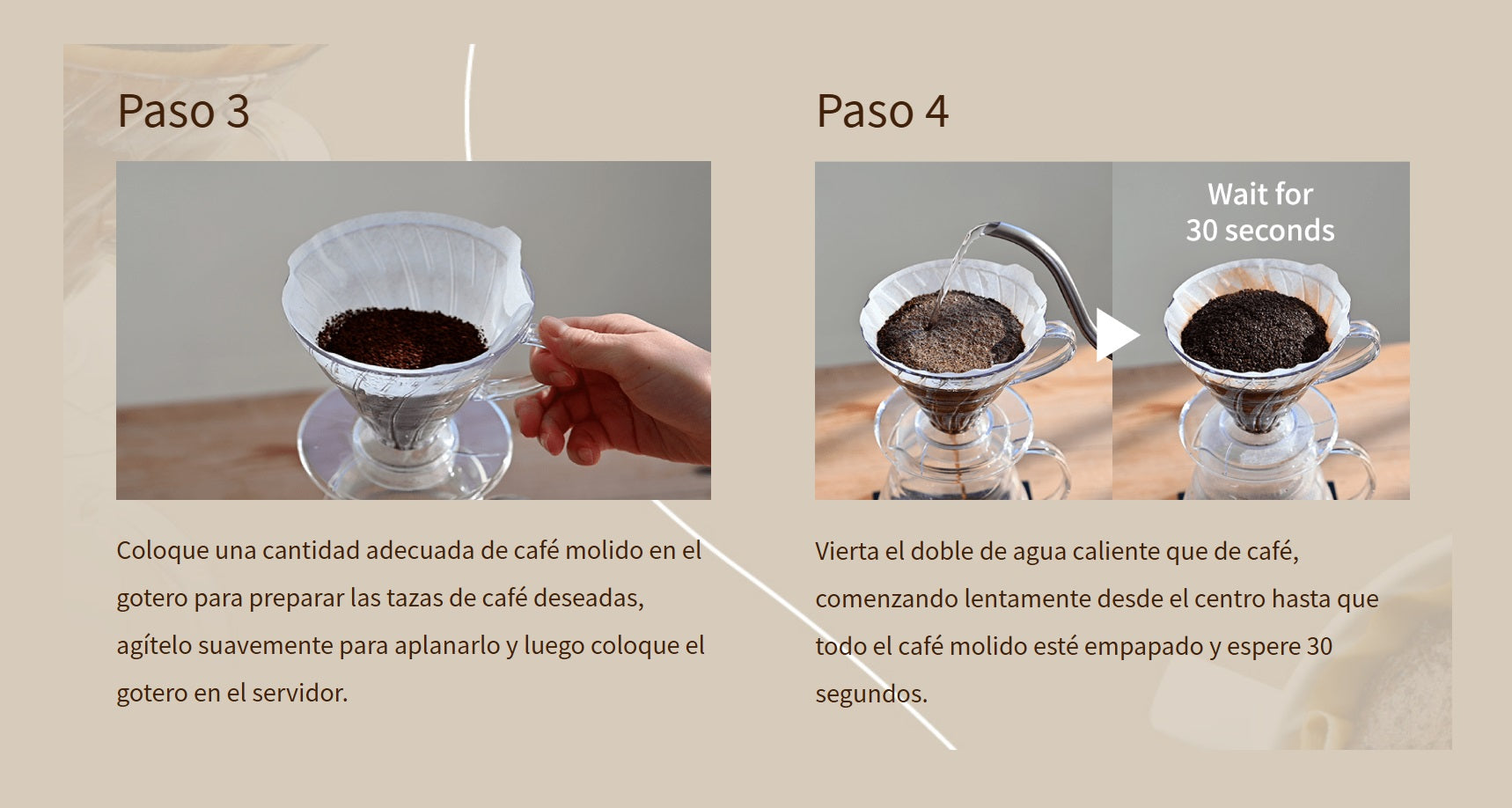 Paso 3

Coloque una cantidad adecuada de café molido en el gotero para preparar las tazas de café deseadas, agítelo suavemente para aplanarlo y luego coloque el gotero en el servidor.

Paso 4

Wait for
30 seconds

Vierta el doble de agua caliente que de café, comenzando lentamente desde el centro hasta que todo el café molido esté empapado y espere 30 segundos.