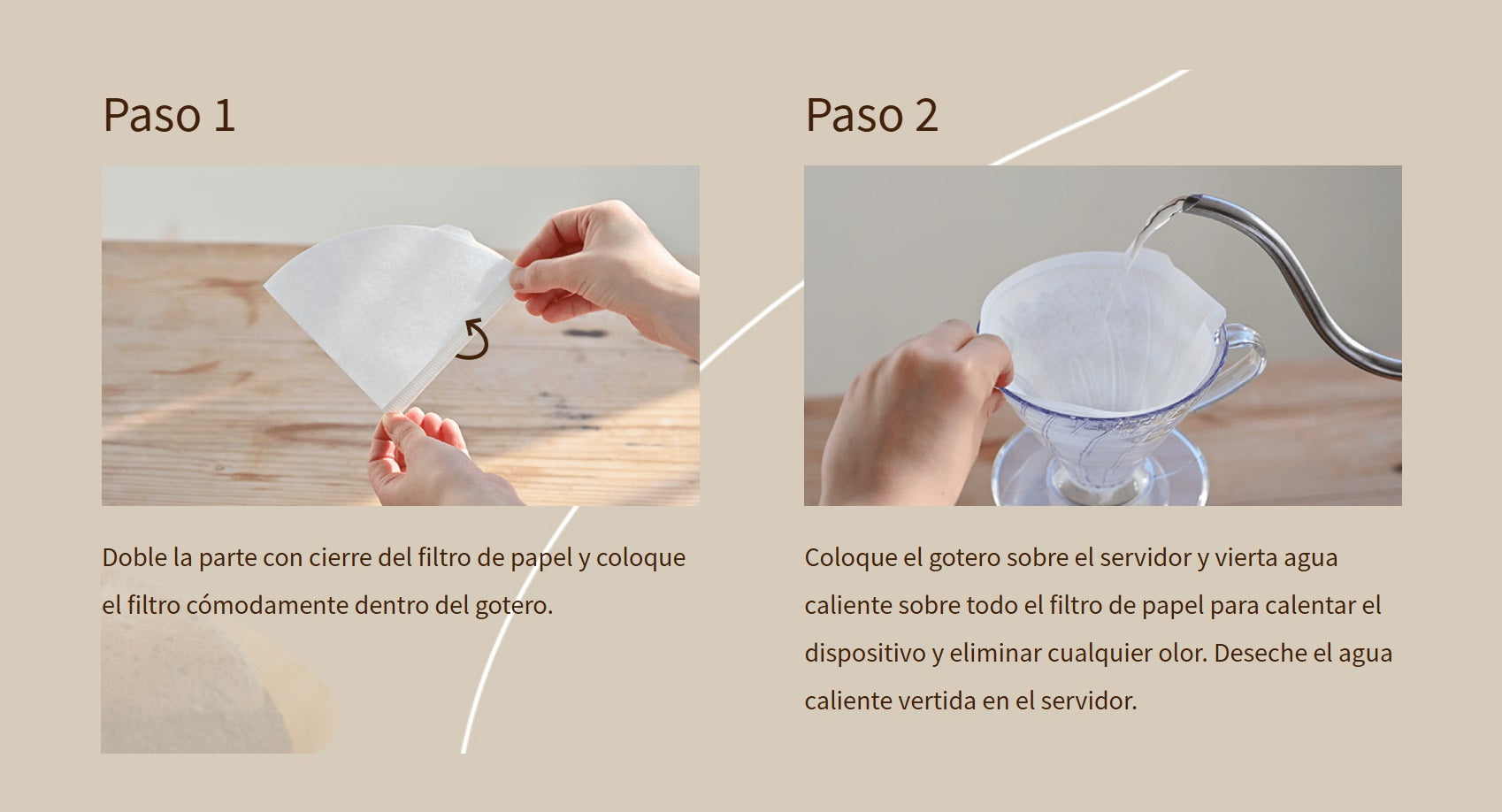 Paso 1

Doble la parte con cierre del filtro de papel y coloque el filtro cómodamente dentro del gotero.

Paso 2

Coloque el gotero sobre el servidor y vierta agua caliente sobre todo el filtro de papel para calentar el dispositivo y eliminar cualquier olor. Deseche el agua caliente vertida en el servidor.